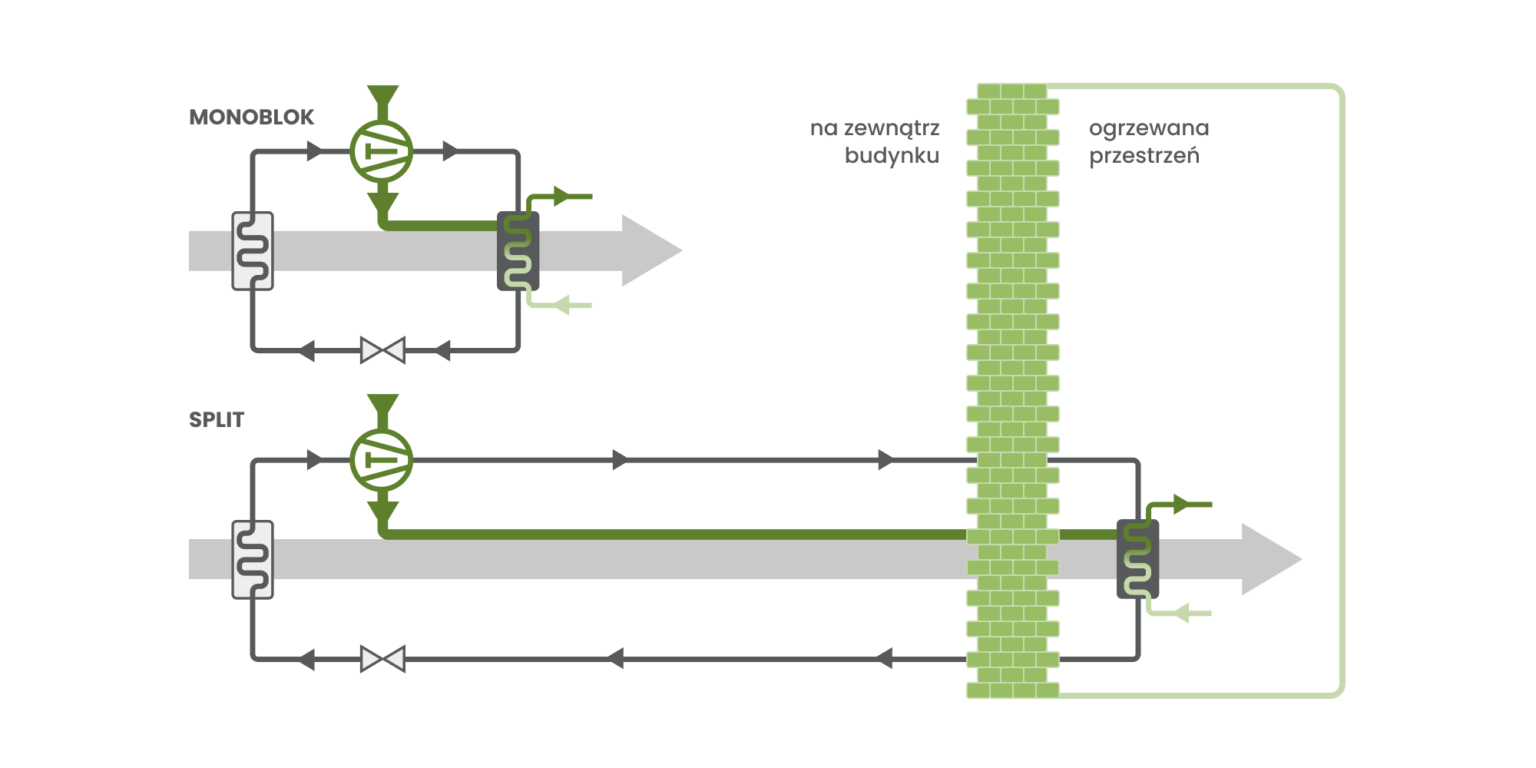 MONOBLOK

na zewnątrz budynku

ogrzewana przestrzeń

SPLIT