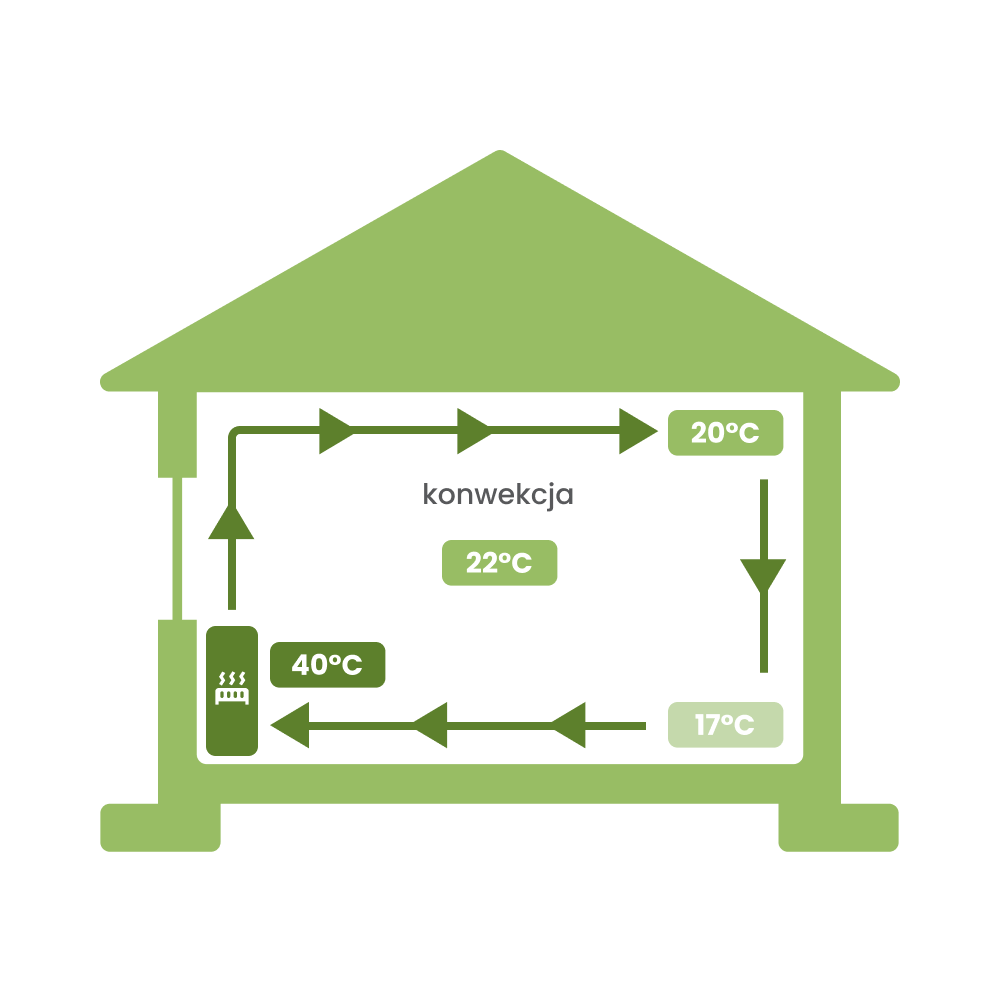 20°C

konwekcja

22°C

40°C

17°C