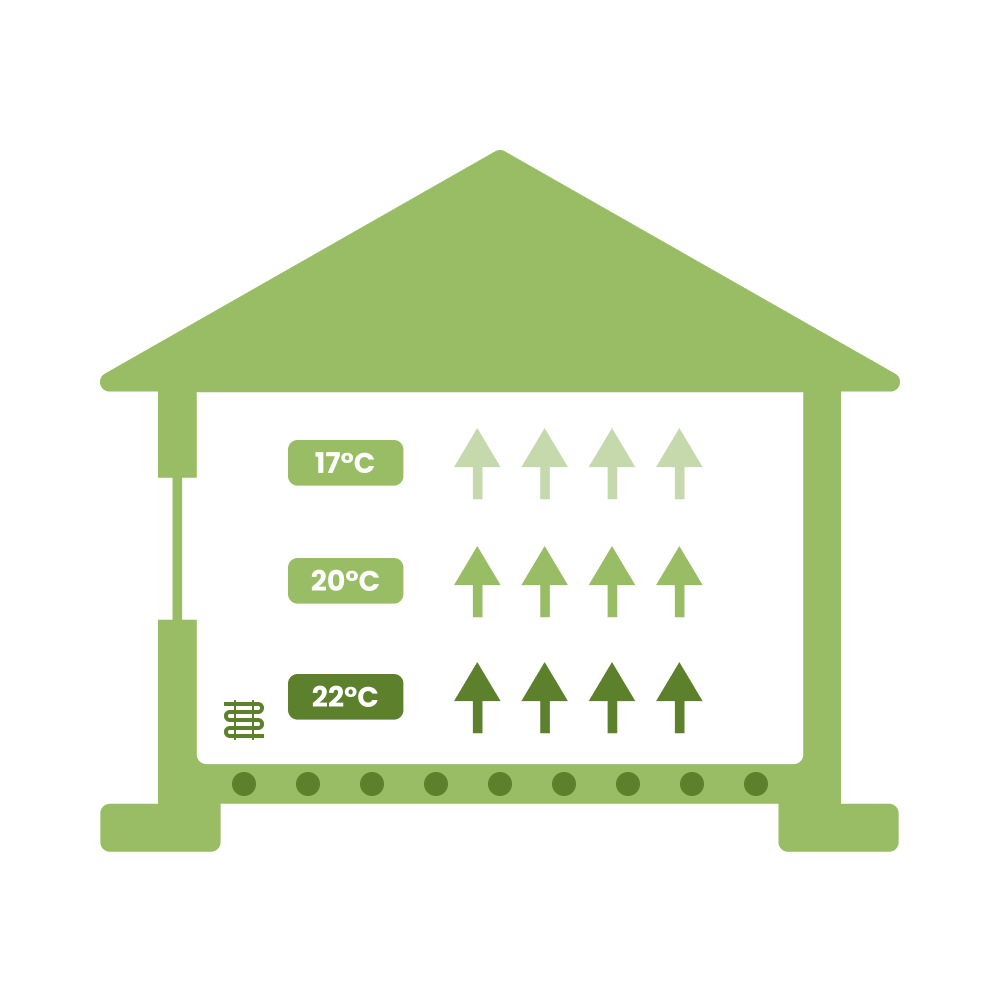 17°C

20°C

22°C